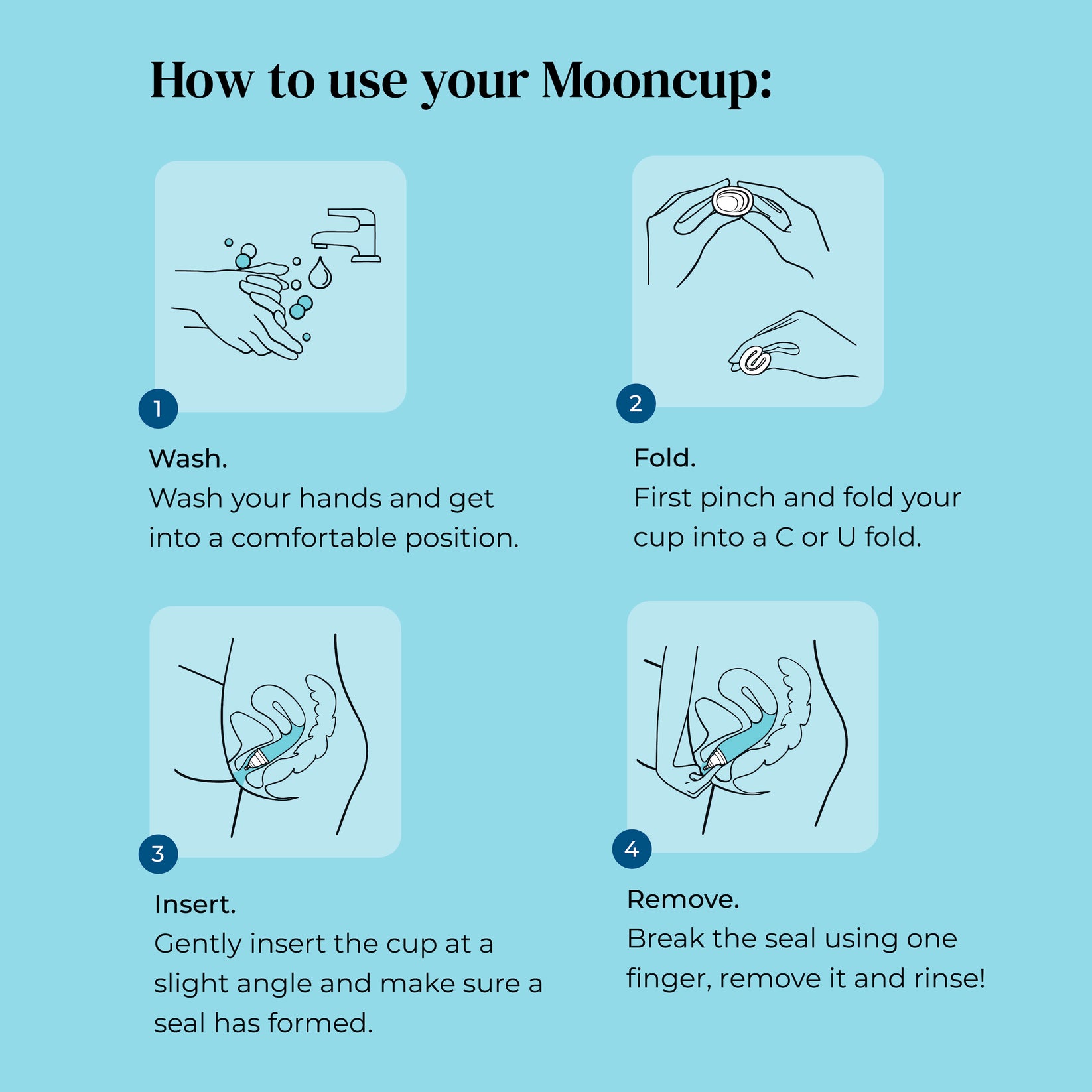 How to use your Mooncup:

1

Wash.
Wash your hands and get into a comfortable position.

2

Fold.
First pinch and fold your cup into a C or U fold.

3

Insert.
Gently insert the cup at a slight angle and make sure a seal has formed.

4

Remove.
Break the seal using one finger, remove it and rinse!