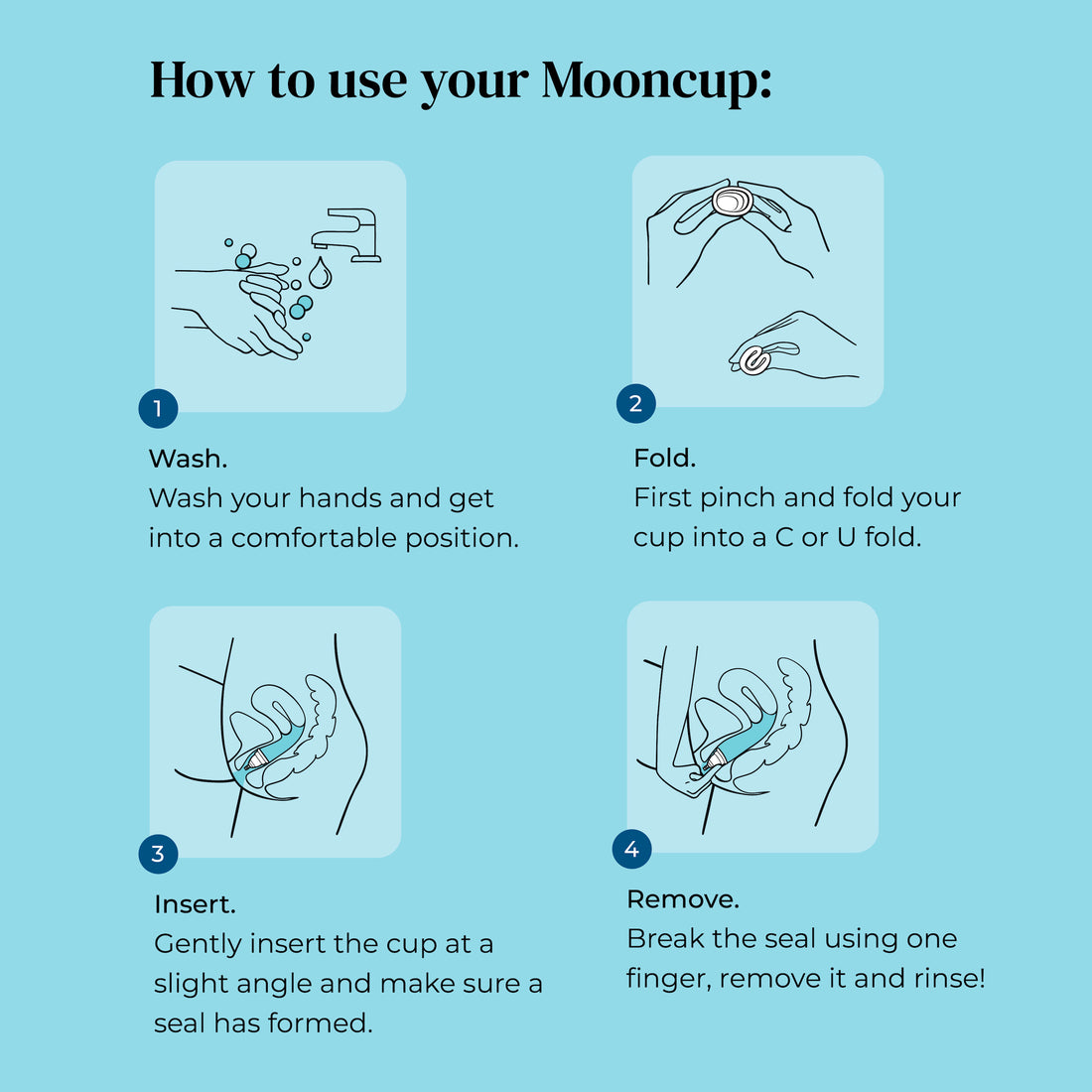 How to use your Mooncup:

1

Wash.
Wash your hands and get into a comfortable position.

2

Fold.
First pinch and fold your cup into a C or U fold.

3

Insert.
Gently insert the cup at a slight angle and make sure a seal has formed.

4

Remove.
Break the seal using one finger, remove it and rinse!