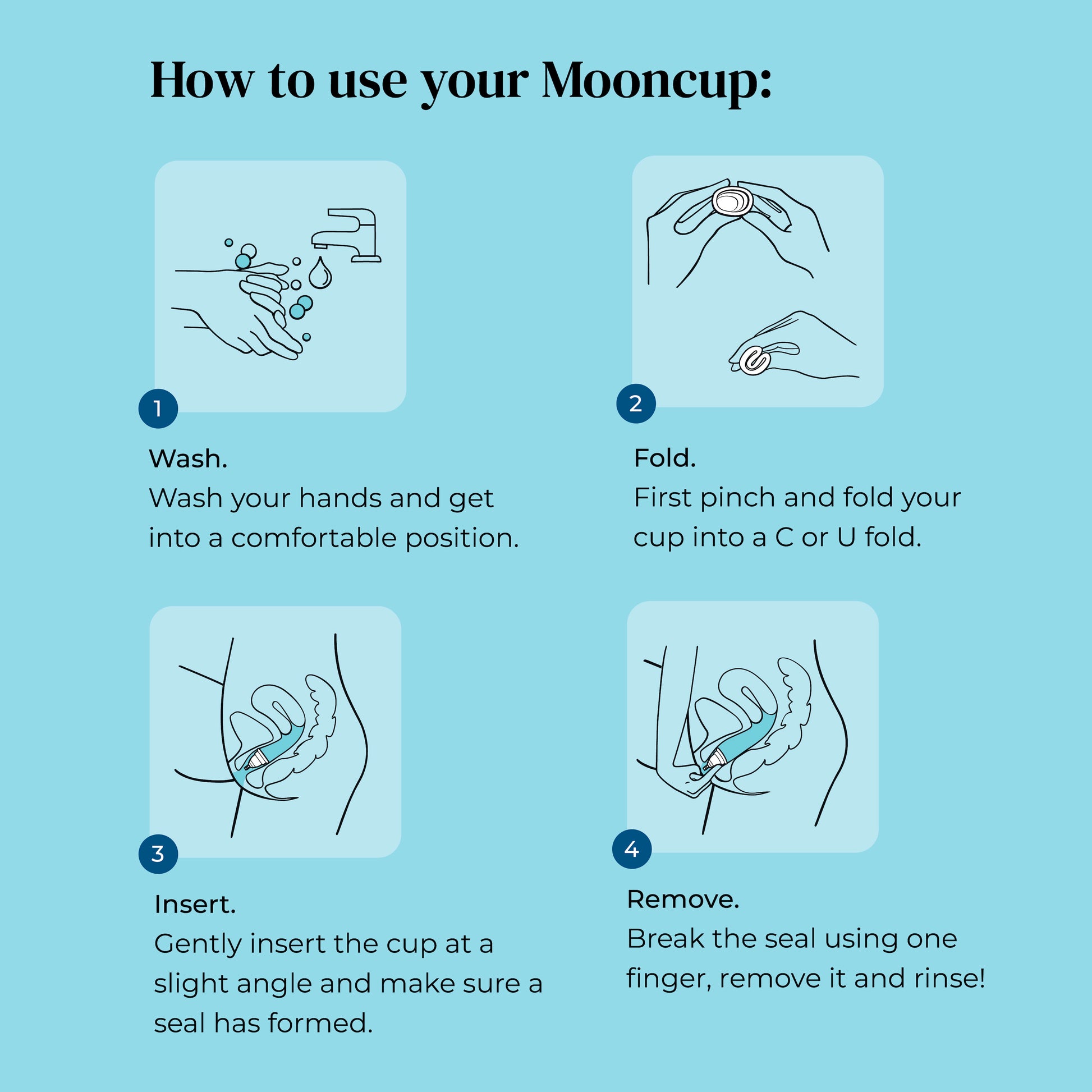 How to use your Mooncup:

1

Wash.
Wash your hands and get into a comfortable position.

2

Fold.
First pinch and fold your cup into a C or U fold.

3

Insert.
Gently insert the cup at a slight angle and make sure a seal has formed.

4

Remove.
Break the seal using one finger, remove it and rinse!